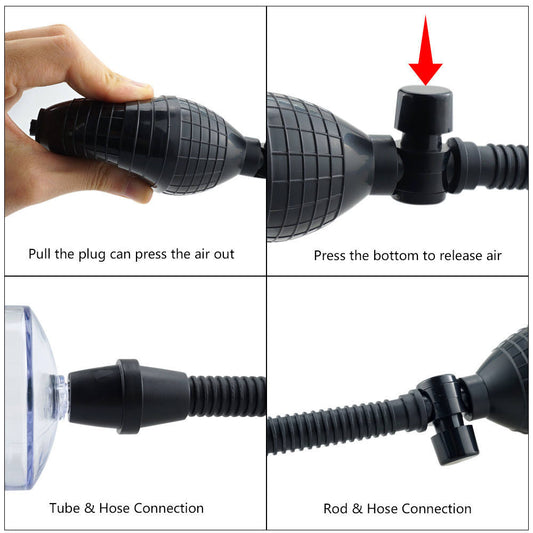 Pull the plug can press the air out

Press the bottom to release air

Tube & Hose Connection

Rod & Hose Connection